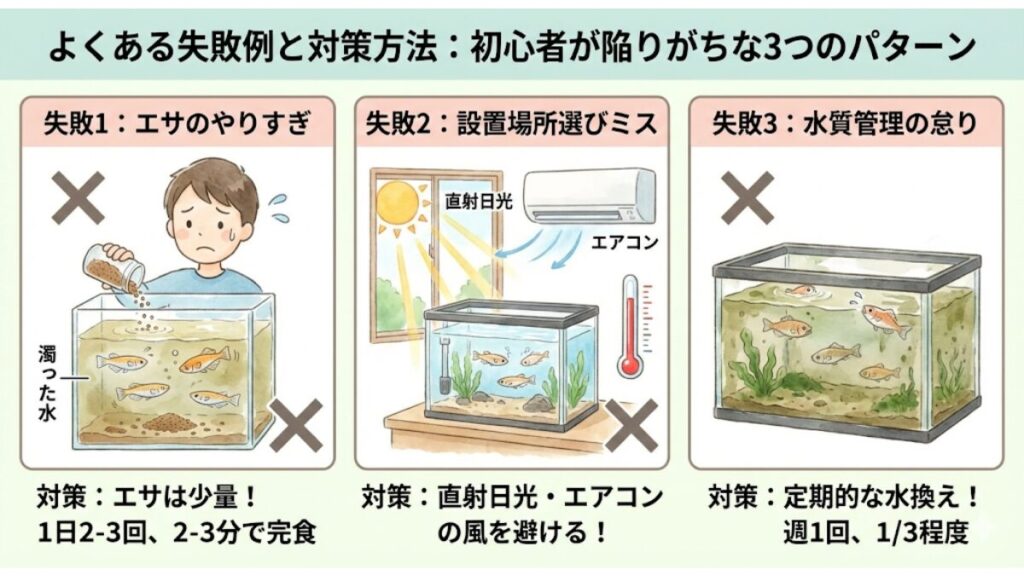 よくある失敗例と対策方法：初心者が陥りがちな3つのパターン

失敗1：エサのやりすぎ

濁った水

対策：エサは少量！
1日2-3回、2-3分で完食

失敗2：設置場所選びミス

直射日光

エアコン

対策：直射日光・エアコンの風を避ける！

失敗3：水質管理の怠り

対策：定期的な水換え！
週1回、1/3程度