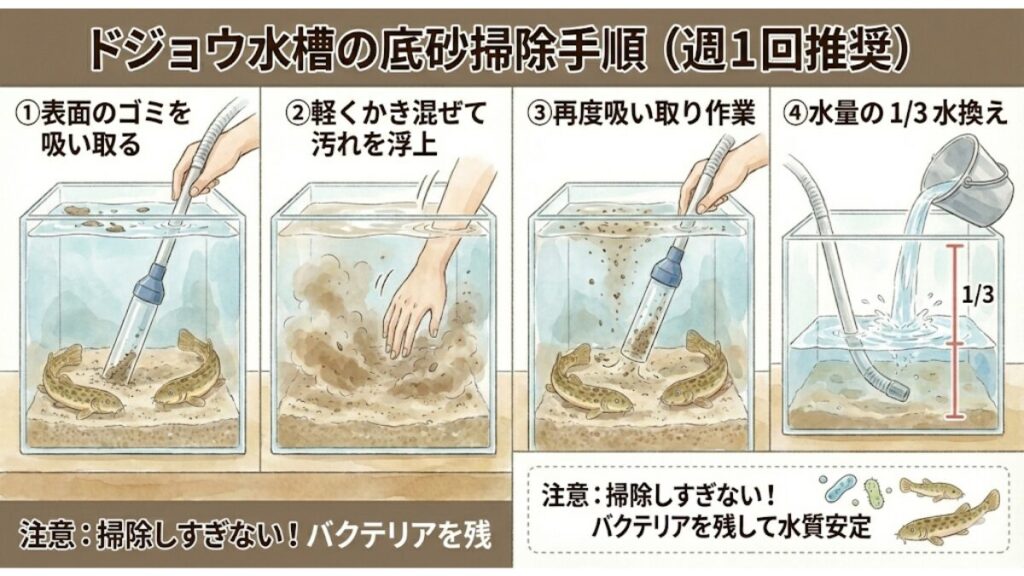 ドジョウ水槽の底砂掃除手順（週1回推奨）

①表面のゴミを吸い取る

②軽くかき混ぜて汚れを浮上

③再度吸い取り作業

④水量の 1/3 水換え

1/3

注意：掃除しすぎない！バクテリアを残

注意：掃除しすぎない！
バクテリアを残して水質安定