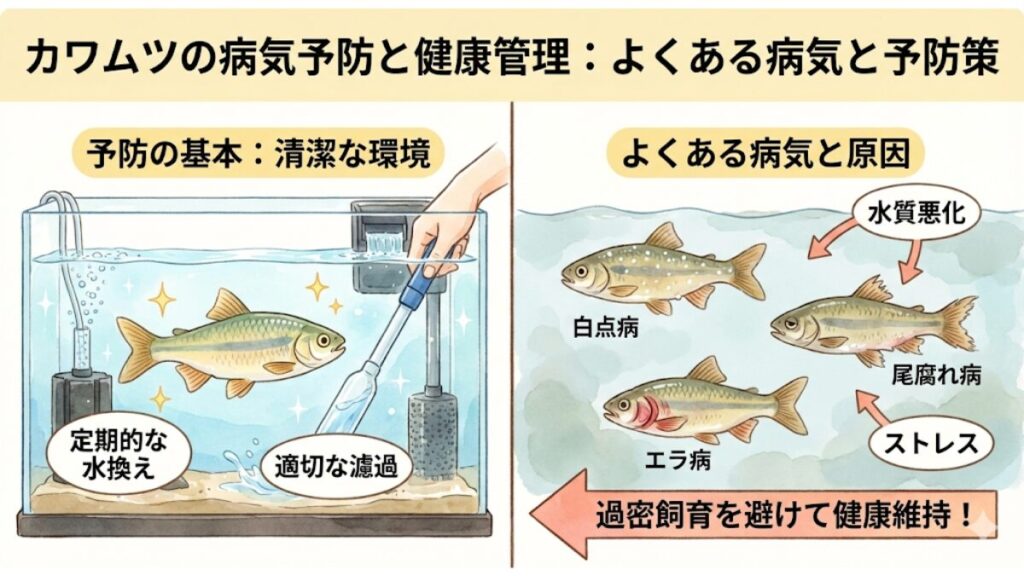 カワムツの病気予防と健康管理：よくある病気と予防策

予防の基本：清潔な環境

定期的な水換え

適切な濾過

よくある病気と原因

水質悪化

白点病

尾腐れ病

エラ病

ストレス

過密飼育を避けて健康維持！