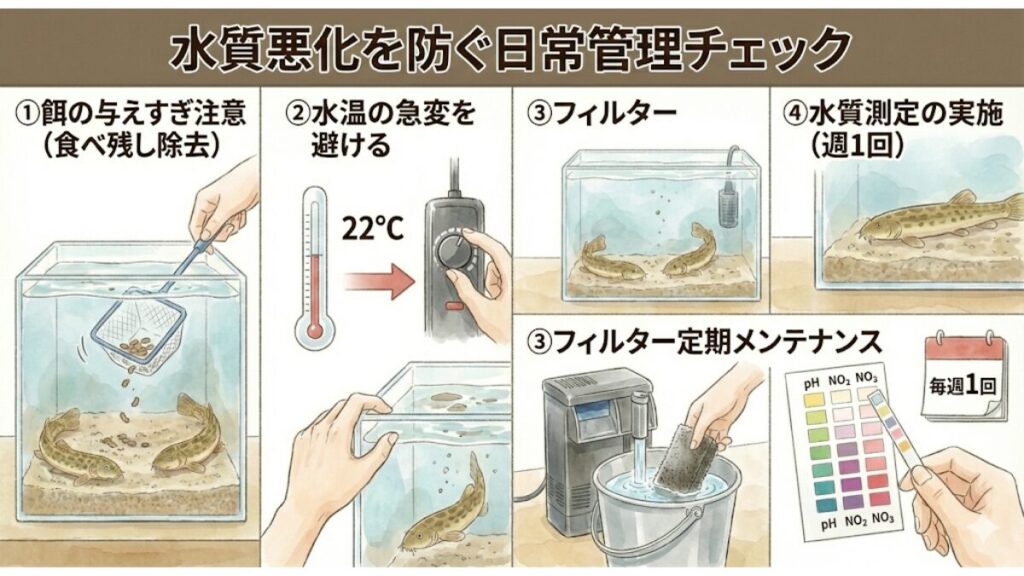 水質悪化を防ぐ日常管理チェック

①餌の与えすぎ注意（食べ残し除去）

②水温の急変を避ける

22°C

③フィルター

④水質測定の実施（週1回）

③フィルター定期メンテナンス

毎週1回

pH $NO_2$ $NO_3$

pH $NO_2$ $NO_3$