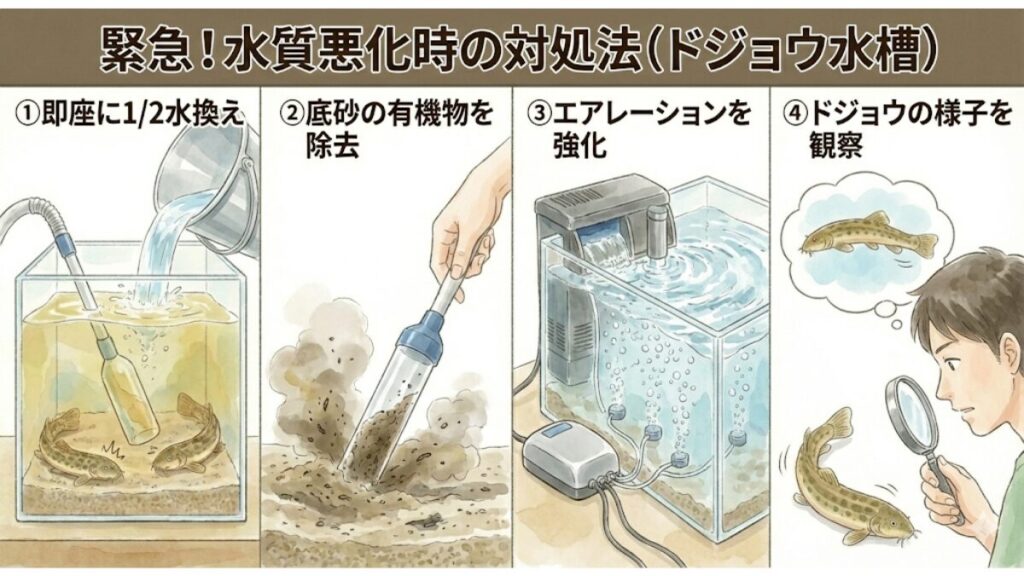 緊急！水質悪化時の対処法（ドジョウ水槽）

①即座に1/2水換え

②底砂の有機物を除去

③エアレーションを強化

④ドジョウの様子を観察