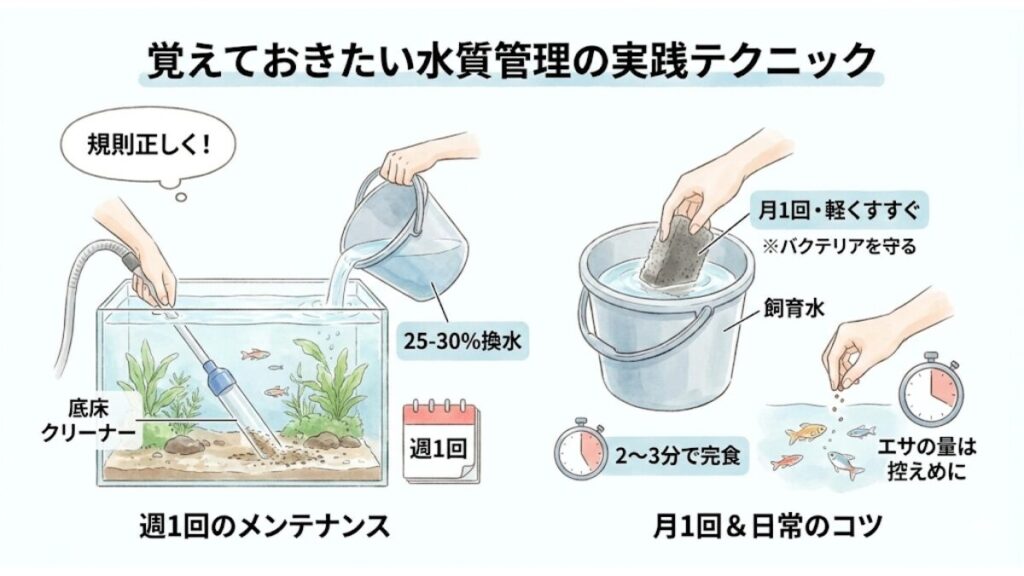 覚えておきたい水質管理の実践テクニック

規則正しく！

25-30%換水

底床クリーナー

週1回

週1回のメンテナンス

月1回・軽くすすぐ
※バクテリアを守る

飼育水

2〜3分で完食

エサの量は控えめに

月1回＆日常のコツ