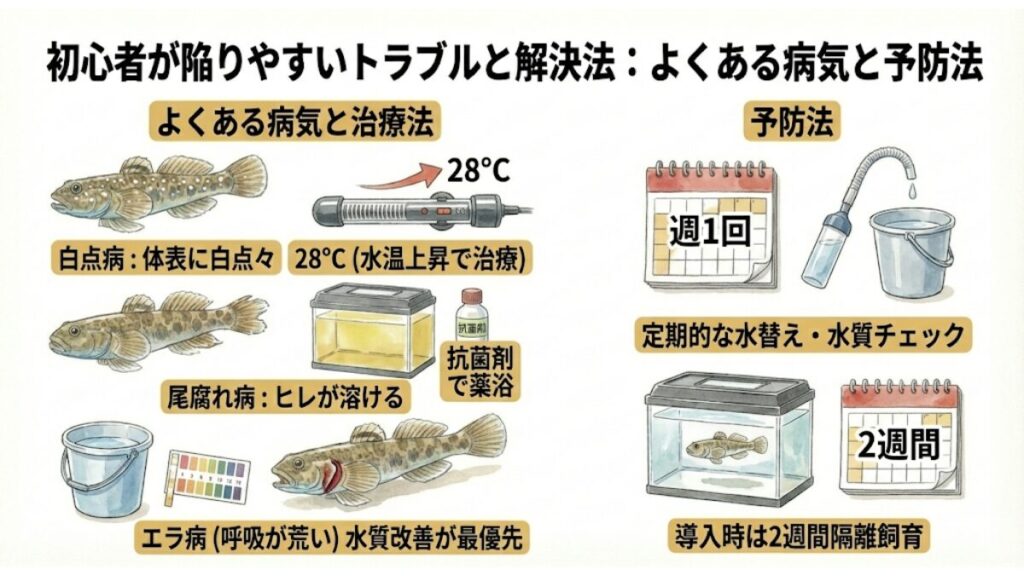 初心者が陥りやすいトラブルと解決法：よくある病気と予防法

よくある病気と治療法

28°C

白点病：体表に白点々

28°C (水温上昇で治療)

抗菌剤

抗菌剤で薬浴

尾腐れ病：ヒレが溶ける

エラ病 (呼吸が荒い) 水質改善が最優先

予防法

週1回

定期的な水替え・水質チェック

2週間

導入時は2週間隔離飼育