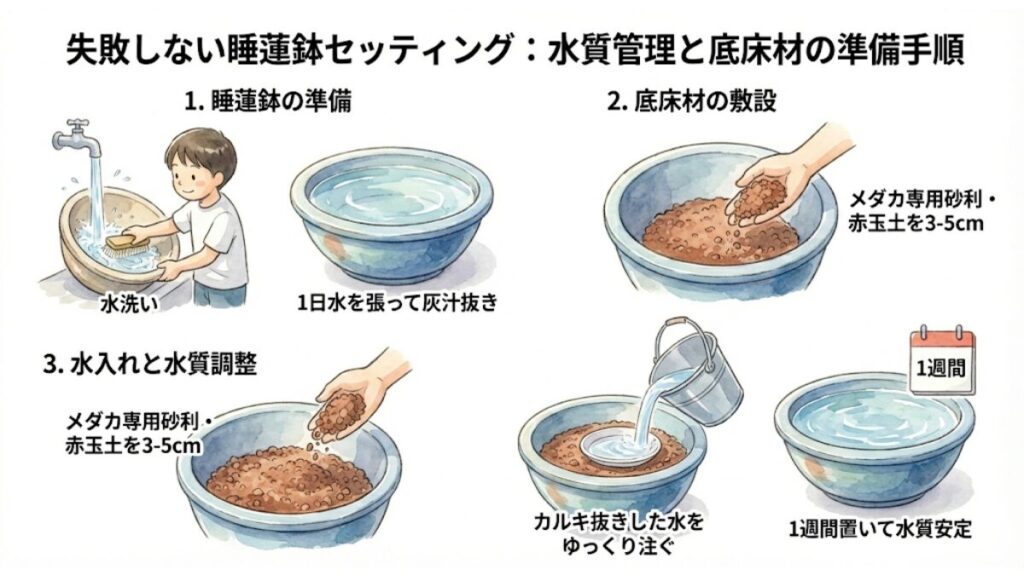 失敗しない睡蓮鉢セッティング：水質管理と底床材の準備手順

1. 睡蓮鉢の準備

水洗い

1日水を張って灰汁抜き

2. 底床材の敷設

メダカ専用砂利・赤玉土を3-5cm

3. 水入れと水質調整

メダカ専用砂利・赤玉土を3-5cm

カルキ抜きした水をゆっくり注ぐ

1週間

1週間置いて水質安定