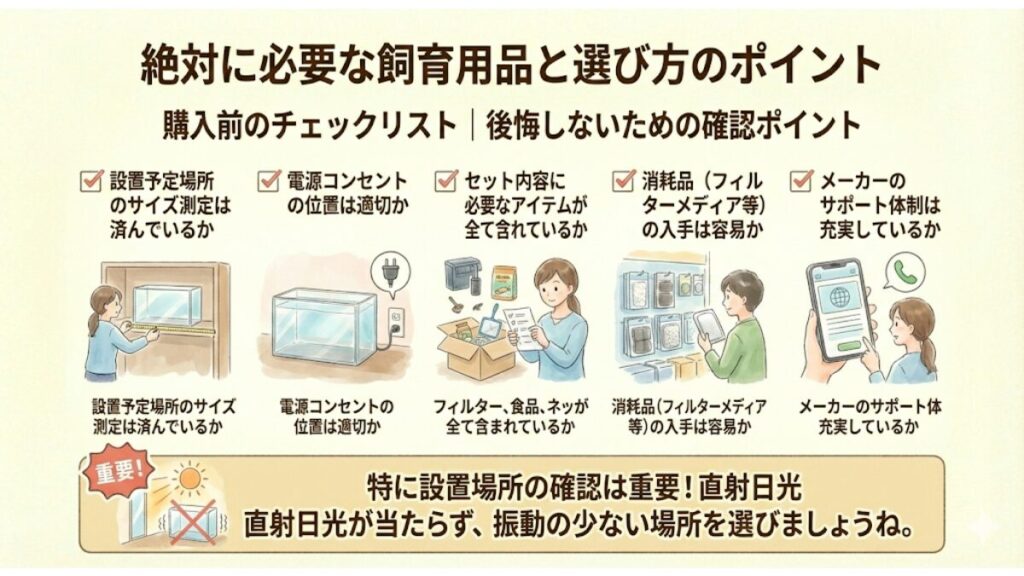 絶対に必要な飼育用品と選び方のポイント

購入前のチェックリスト｜後悔しないための確認ポイント

設置予定場所のサイズ測定は済んでいるか

電源コンセントの位置は適切か

セット内容に必要なアイテムが全て含れているか

消耗品（フィルターメディア等）の入手は容易か

メーカーのサポート体制は充実しているか

設置予定場所のサイズ測定は済んでいるか

電源コンセントの位置は適切か

フィルター、食品、ネッが全て含まれているか

消耗品（フィルターメディア等）の入手は容易か

メーカーのサポート体充実しているか

重要！

特に設置場所の確認は重要！直射日光
直射日光が当たらず、振動の少ない場所を選びましょうね。